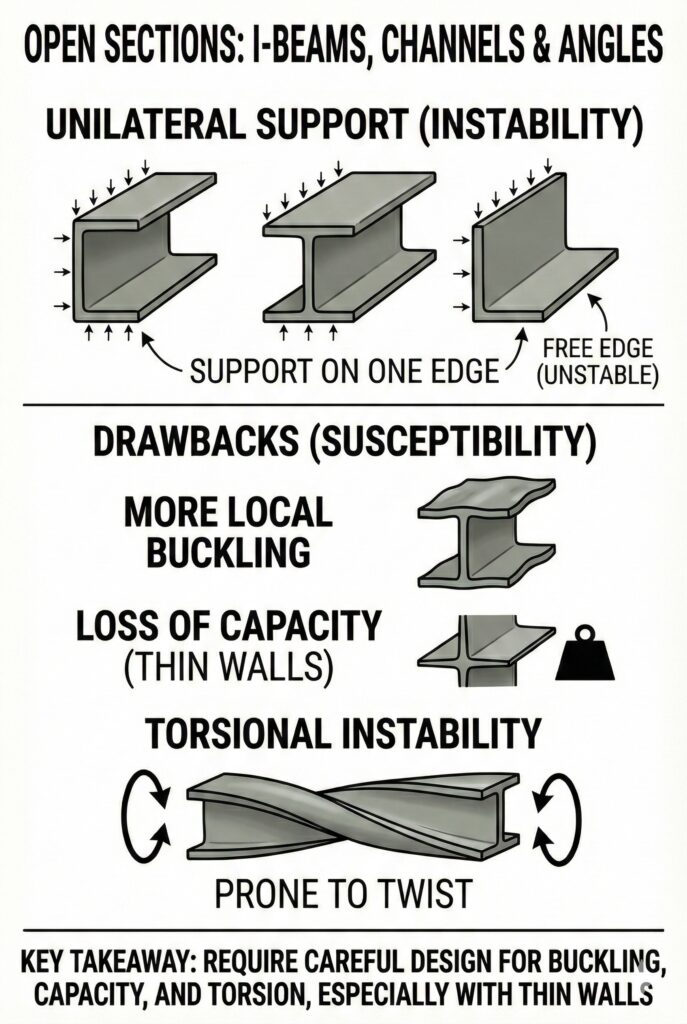 OPEN SECTIONS: I-BEAMS, CHANNELS & ANGLES

UNILATERAL SUPPORT (INSTABILITY)

SUPPORT ON ONE EDGE

FREE EDGE (UNSTABLE)

DRAWBACKS (SUSCEPTIBILITY)

MORE LOCAL BUCKLING

LOSS OF CAPACITY (THIN WALLS)

TORSIONAL INSTABILITY

PRONE TO TWIST

KEY TAKEAWAY: REQUIRE CAREFUL DESIGN FOR BUCKLING, CAPACITY, AND TORSION, ESPECIALLY WITH THIN WALLS